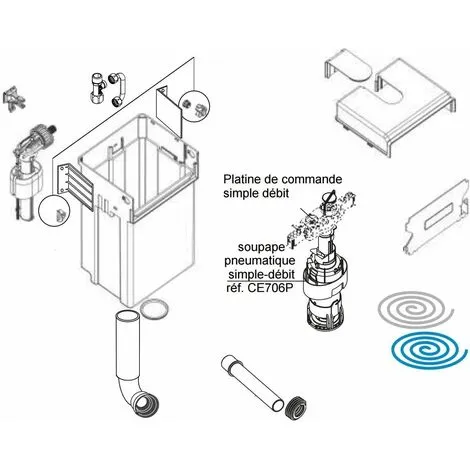 Platine de commande
simple débit

soupape
pneumatique
simple-débit
réf. CE706P