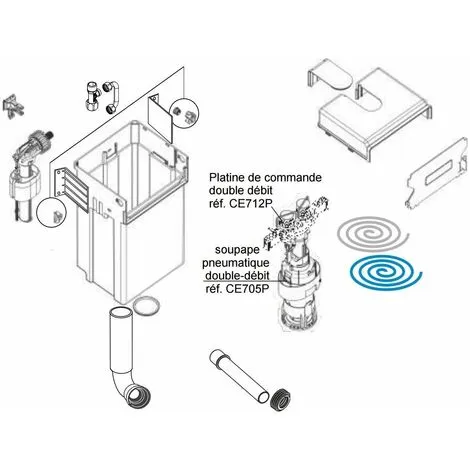 Platine de commande double débit réf. CE712P

soupape pneumatique double-débit réf. CE705P