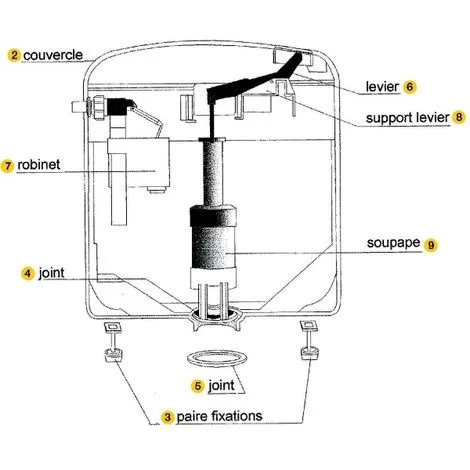 2 couvercle
levier 6
support levier 8
7 robinet
soupape 9
4 joint
5 joint
3 paire fixations