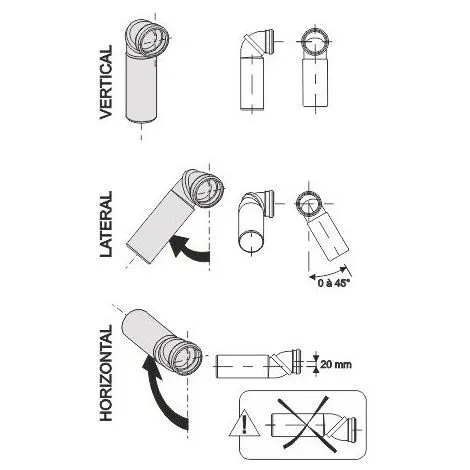 VERTICAL

LATERAL

0 à 45°

HORIZONTAL

20 mm

!